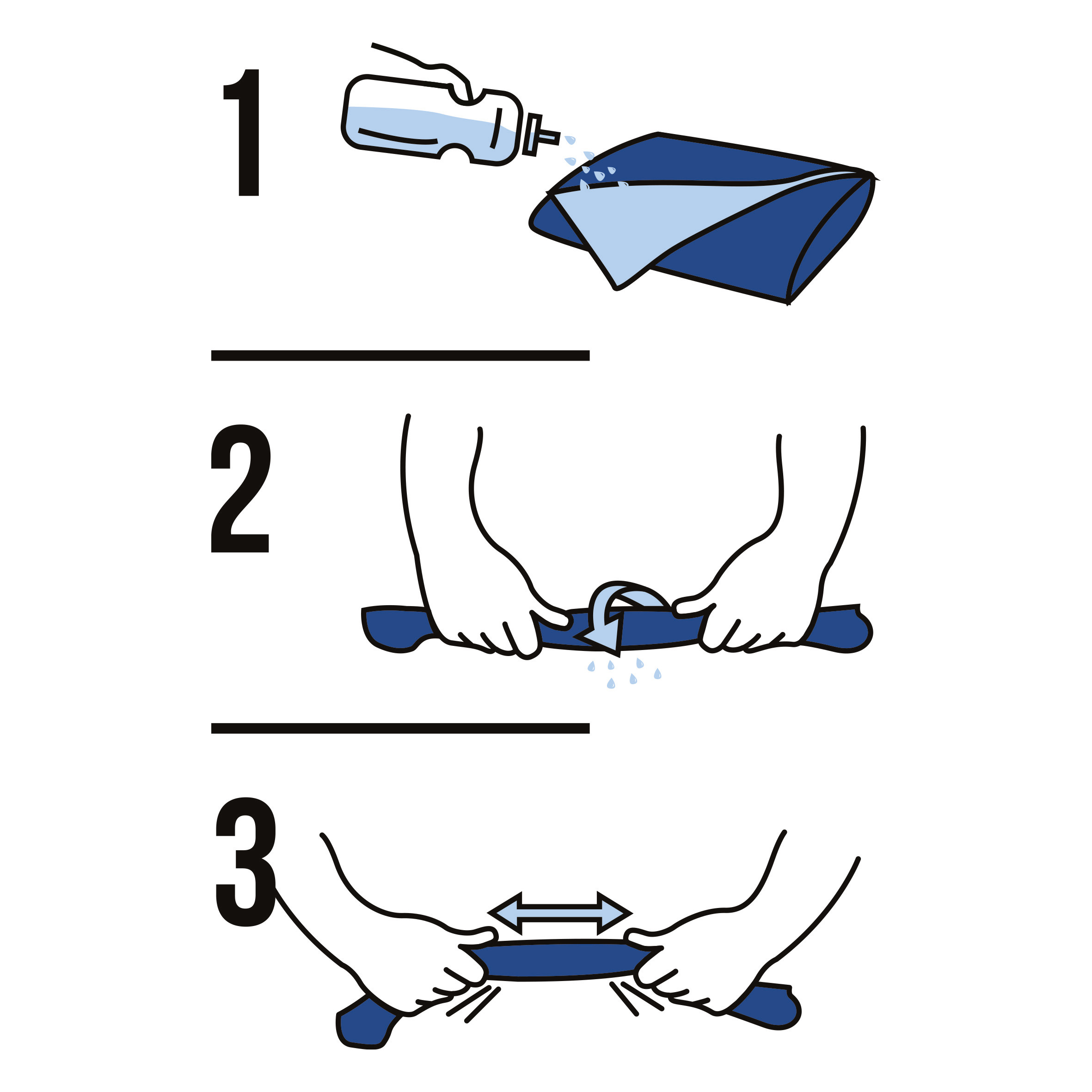 1

2

3